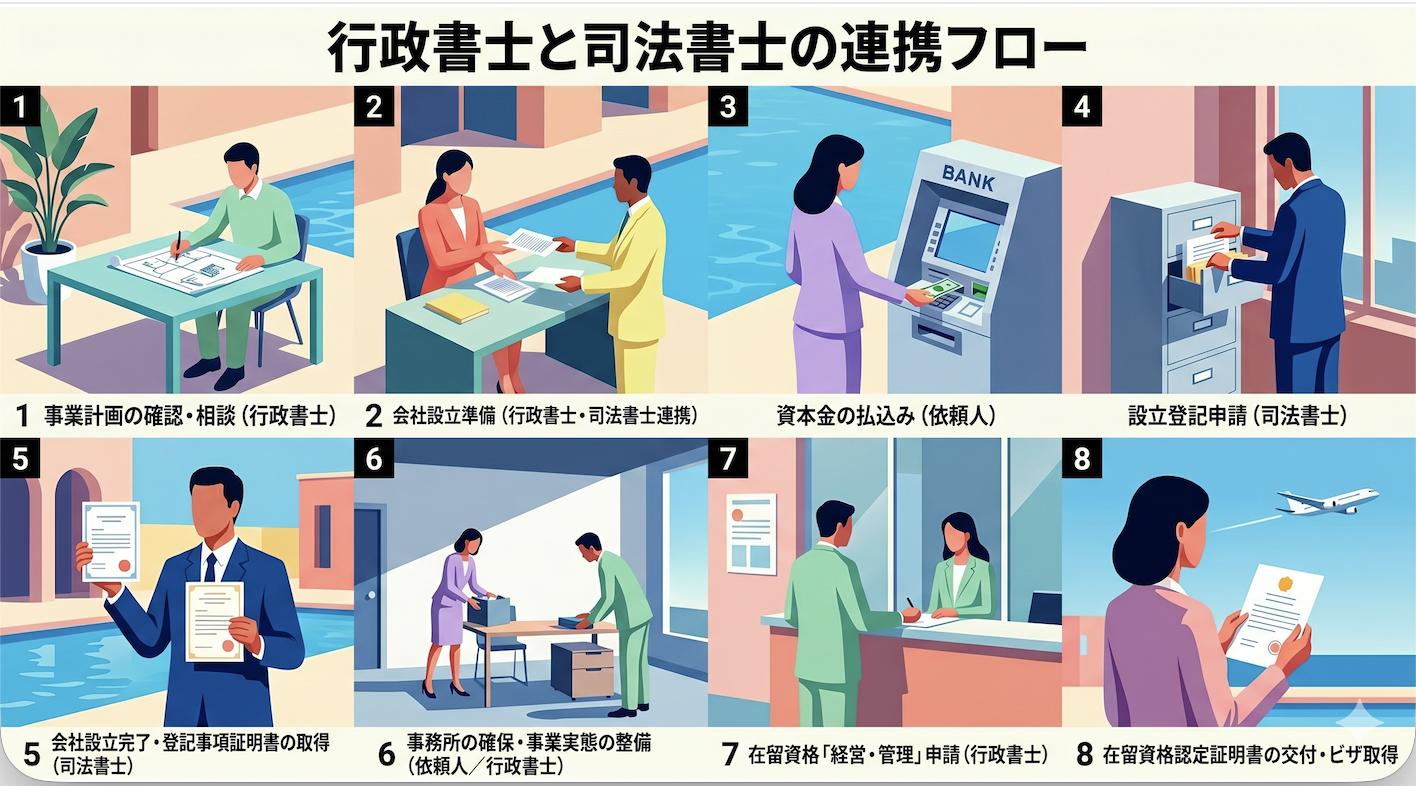 行政書士と司法書士の連携フロー

1

1 事業計画の確認・相談（行政書士）

2

2 会社設立準備（行政書士・司法書士連携）

3

BANK

資本金の払込み（依頼人）

4

設立登記申請（司法書士）

5

5 会社設立完了・登記事項証明書の取得（司法書士）

6

6 事務所の確保・事業実態の整備（依頼人／行政書士）

7

7 在留資格「経営・管理」申請（行政書士）

8

8 在留資格認定証明書の交付・ビザ取得